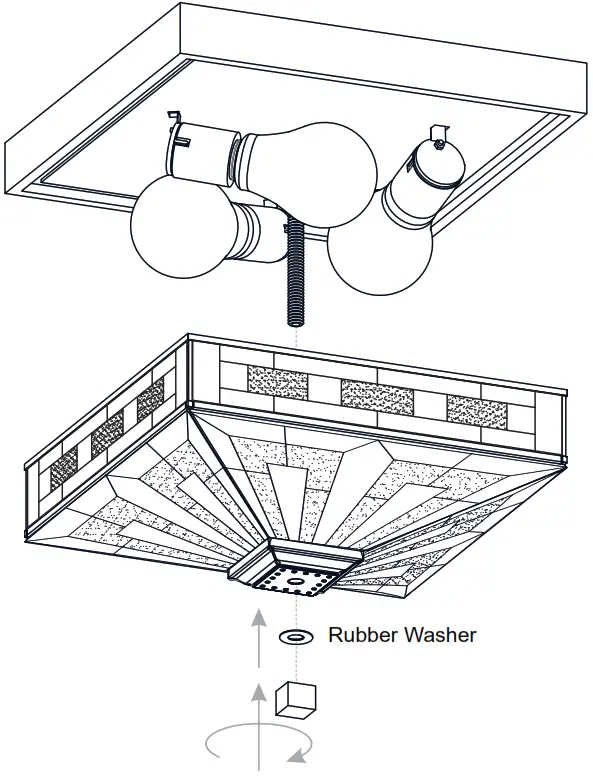 Rubber Washer