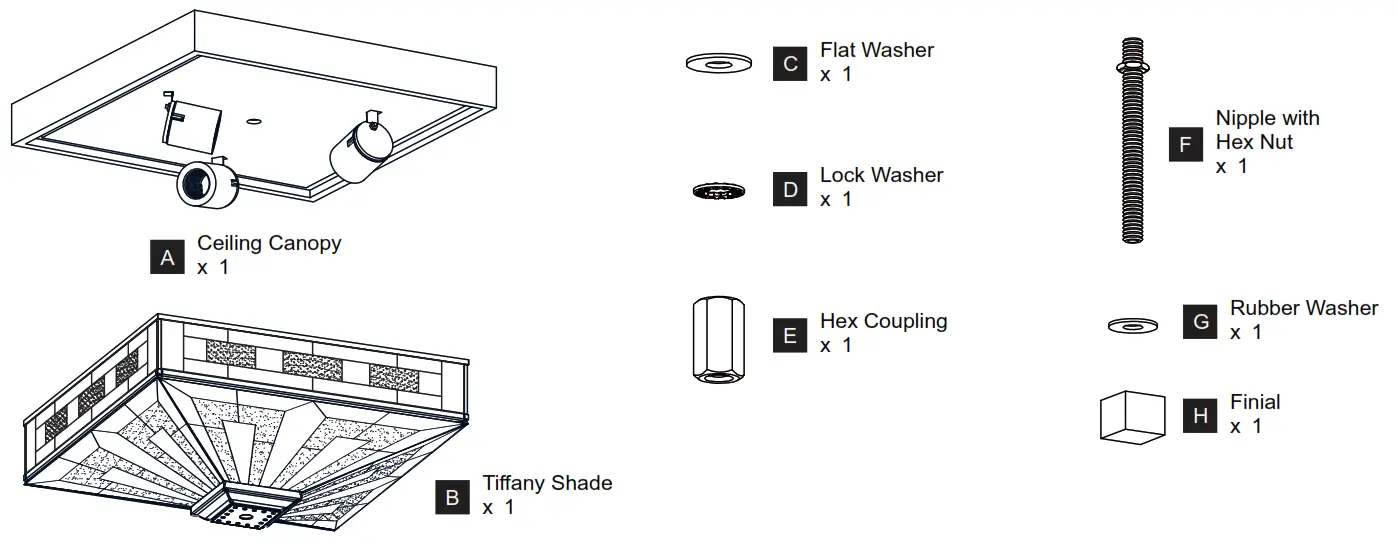 A Ceiling Canopy
x 1

B Tiffany Shade
x 1

C Flat Washer
x 1

D Lock Washer
x 1

E Hex Coupling
x 1

F Nipple with
Hex Nut
x 1

G Rubber Washer
x 1

H Finial
x 1