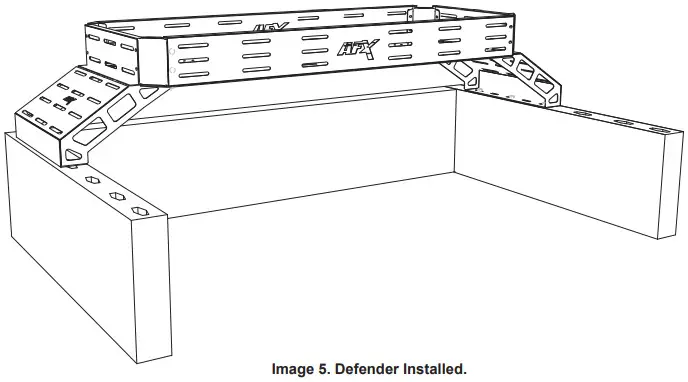 AFX

AFX

Image 5. Defender Installed.