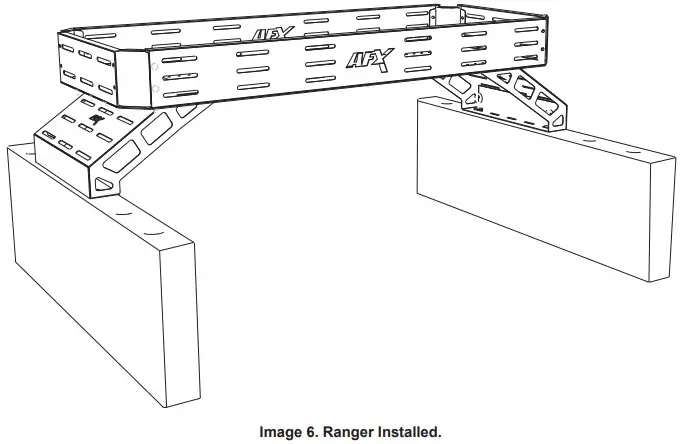 AFX

AFX

Image 6. Ranger Installed.