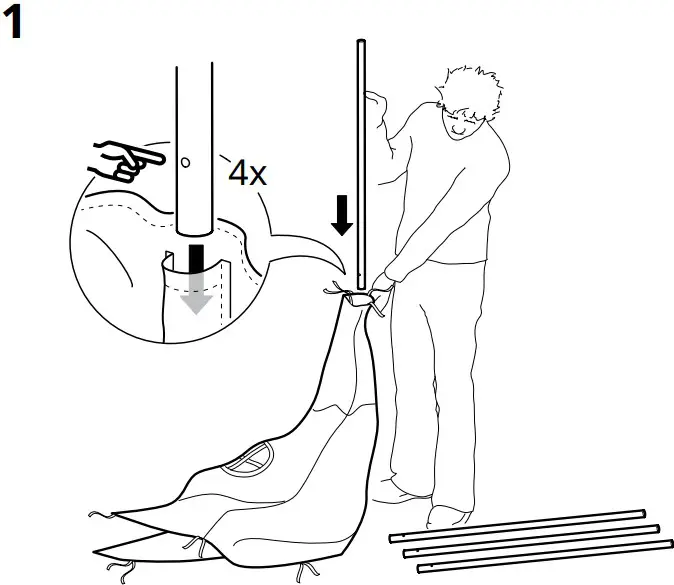 1

4x