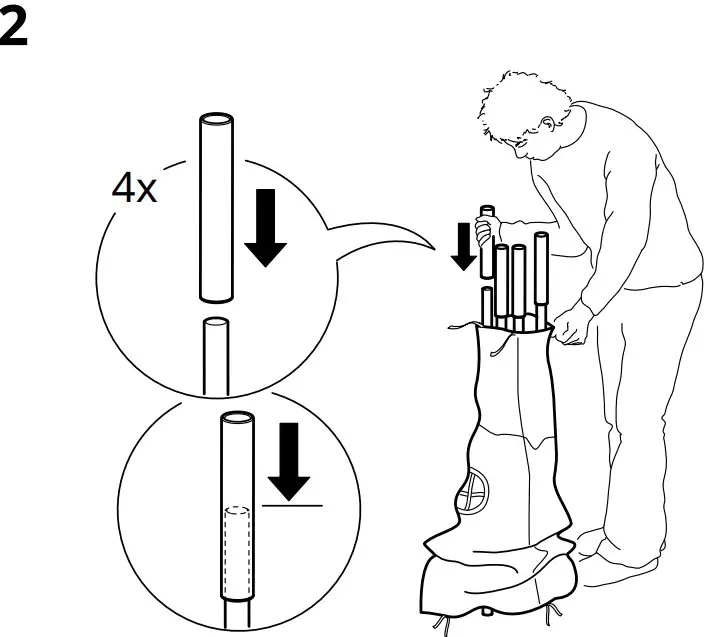 2

4x