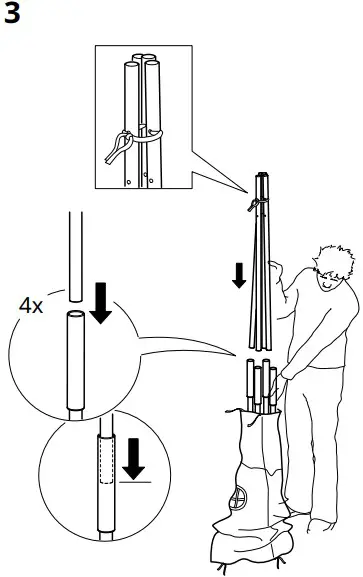 3

4x