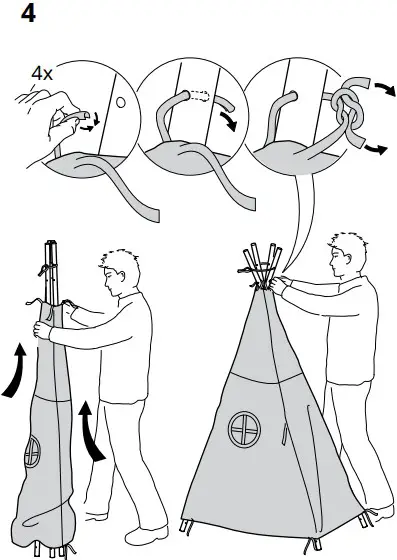 4

4x