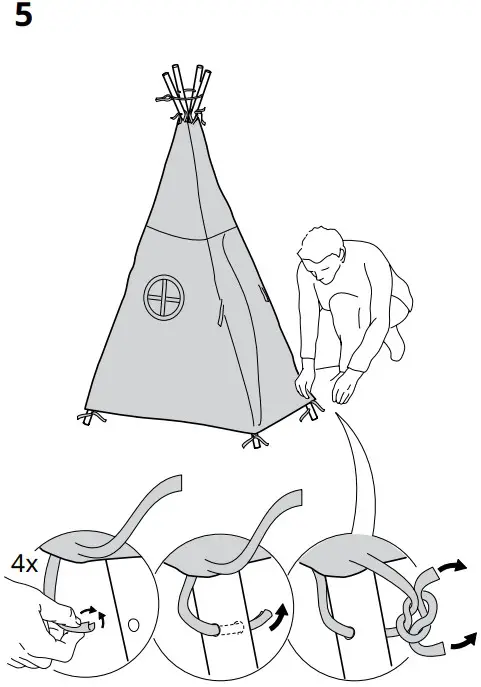 5

4x