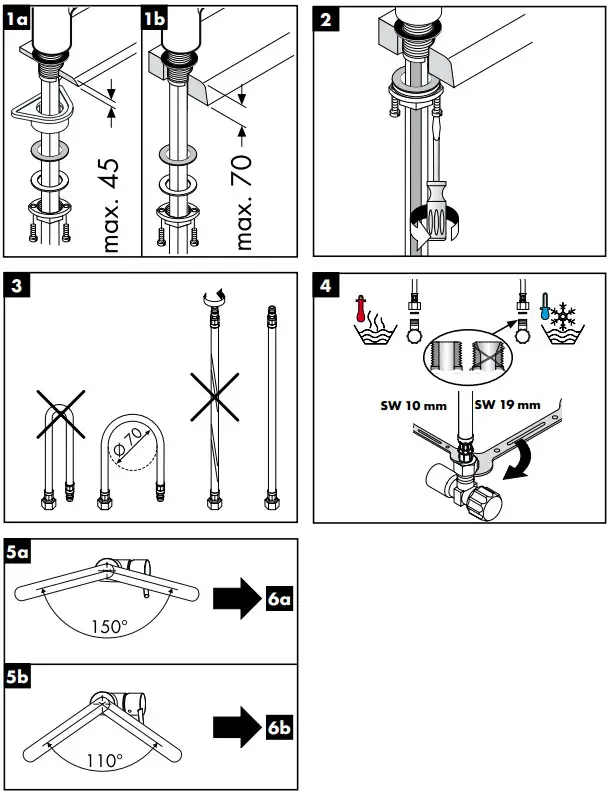 1a

max. 45

1b

max. 70

2

3

Ø70

4

SW 10 mm

SW 19 mm

5a

150°

6a

5b

110°

6b