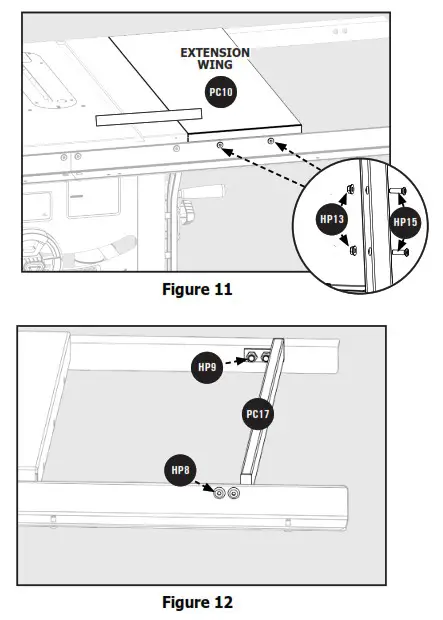 EXTENSION WING

PC10

HP13

HP15

Figure 11

HP9

PC17

HP8

Figure 12