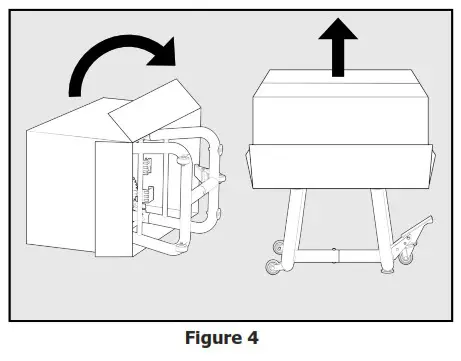 Figure 4