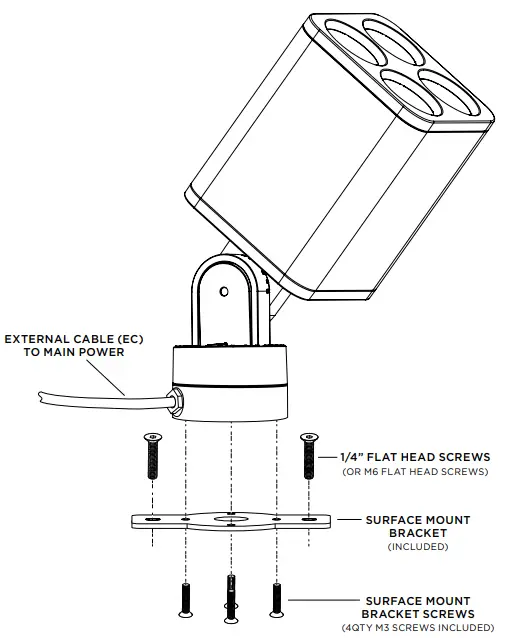 EXTERNAL CABLE (EC)
TO MAIN POWER

1/4" FLAT HEAD SCREWS
(OR M6 FLAT HEAD SCREWS)

SURFACE MOUNT
BRACKET
(INCLUDED)

SURFACE MOUNT
BRACKET SCREWS
(4QTY M3 SCREWS INCLUDED)