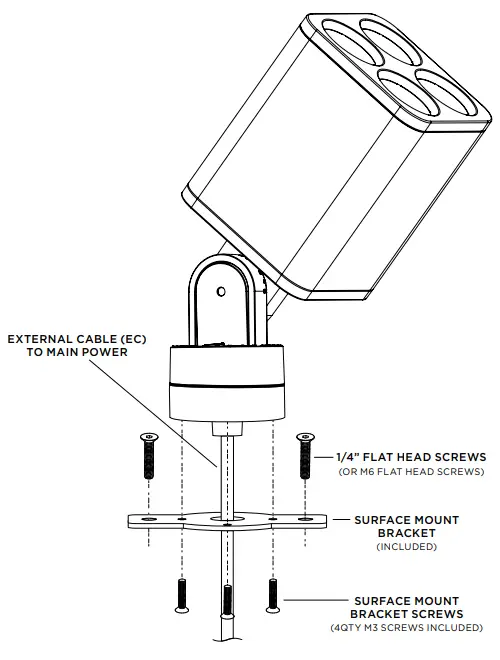 EXTERNAL CABLE (EC)
TO MAIN POWER

1/4" FLAT HEAD SCREWS
(OR M6 FLAT HEAD SCREWS)

SURFACE MOUNT
BRACKET
(INCLUDED)

SURFACE MOUNT
BRACKET SCREWS
(4QTY M3 SCREWS INCLUDED)