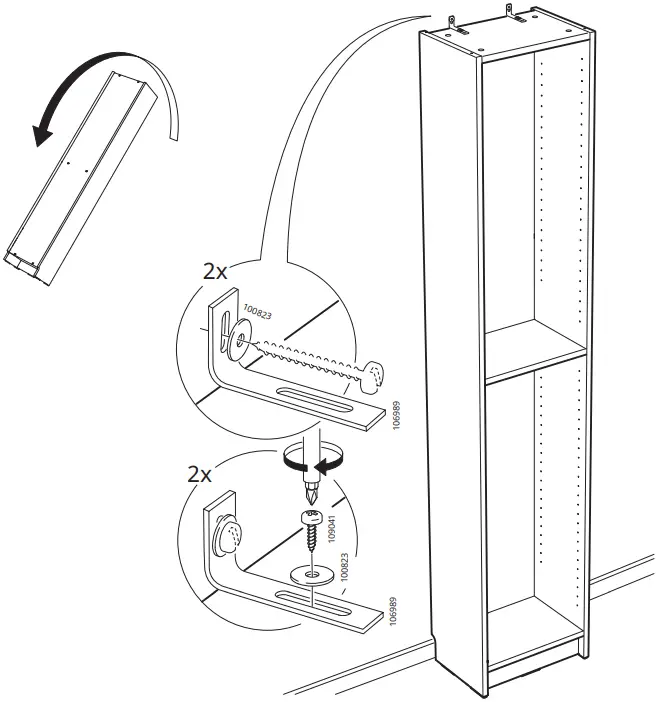 2x

100823

106989

2x

109041

100823

106989