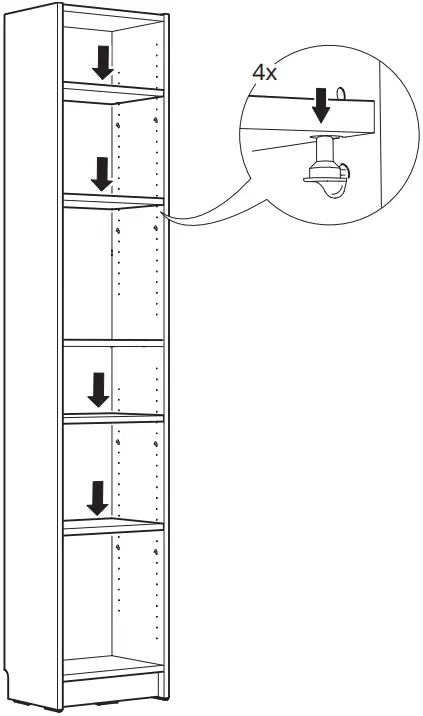 4x