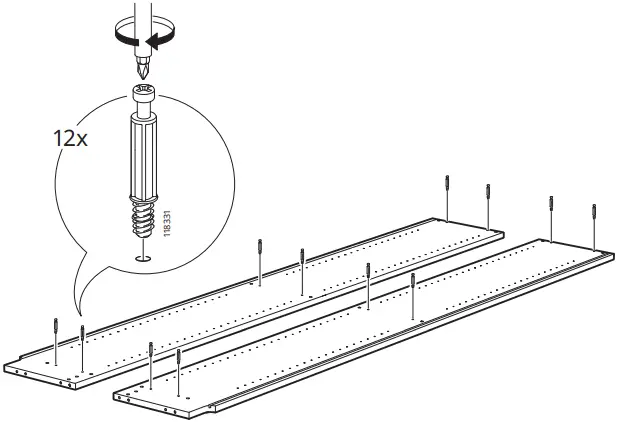 12x

118331