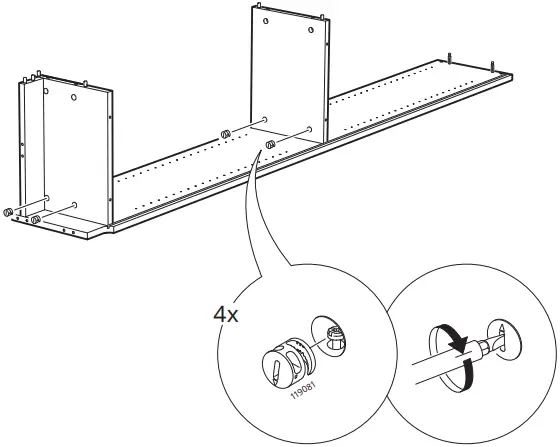 4x

119081