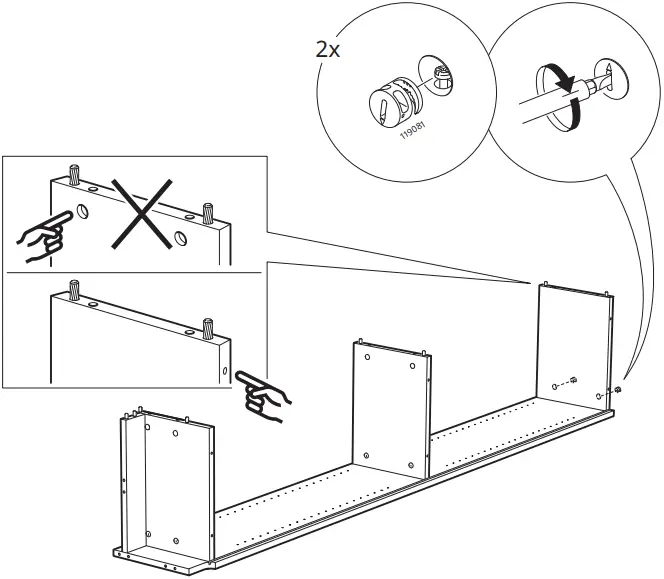 2x

119081