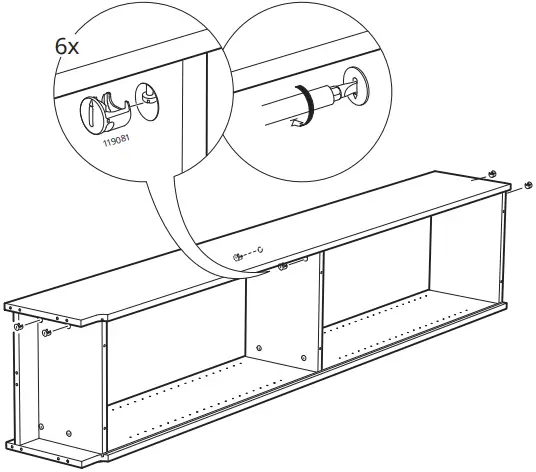 6x

119081