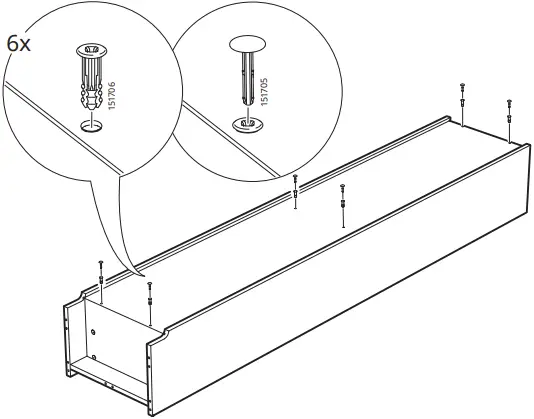 6x

151706

151705