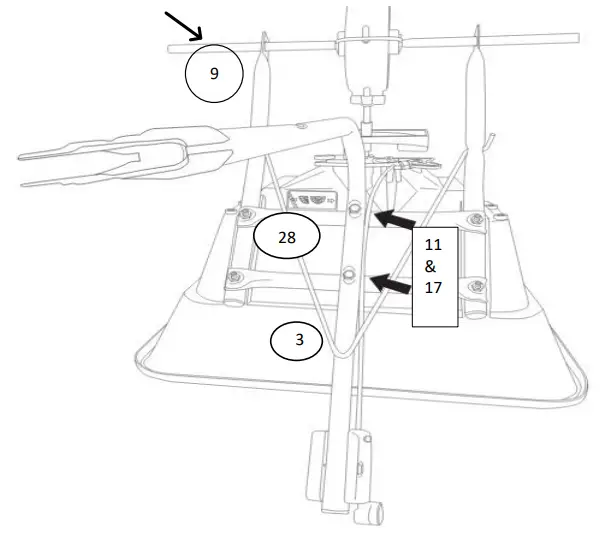 9

28

11
&
17

3