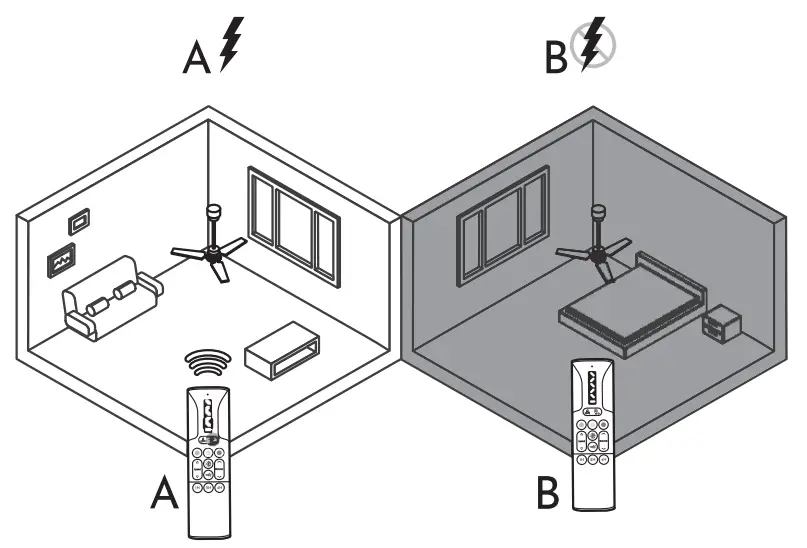 A

B

A

B