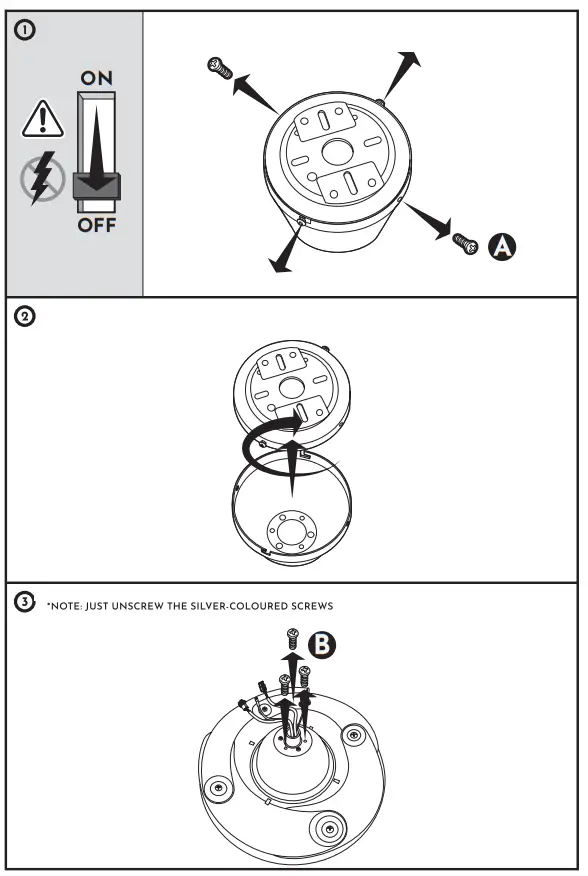 1

ON

OFF

A

2

3

*NOTE: JUST UNSCREW THE SILVER-COLOURED SCREWS

B