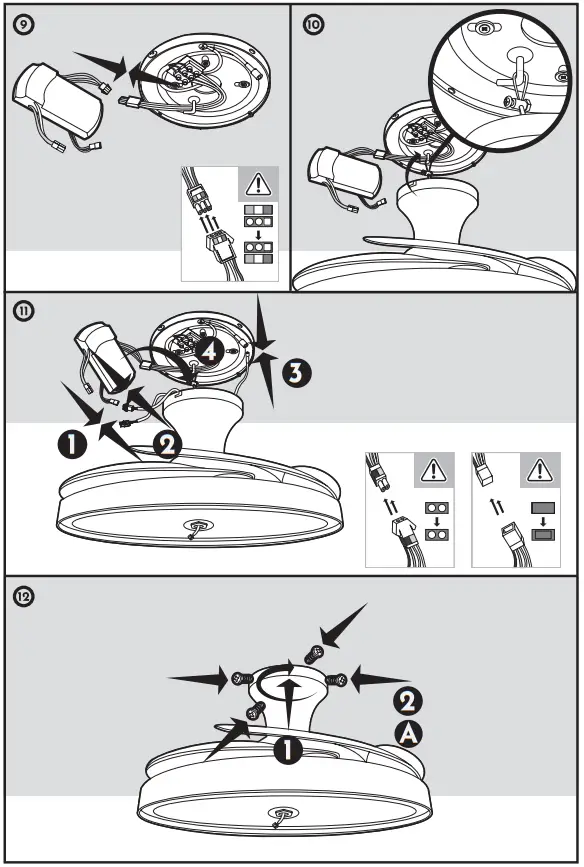 9

10

11

4

3

1

2

12

2

A

1