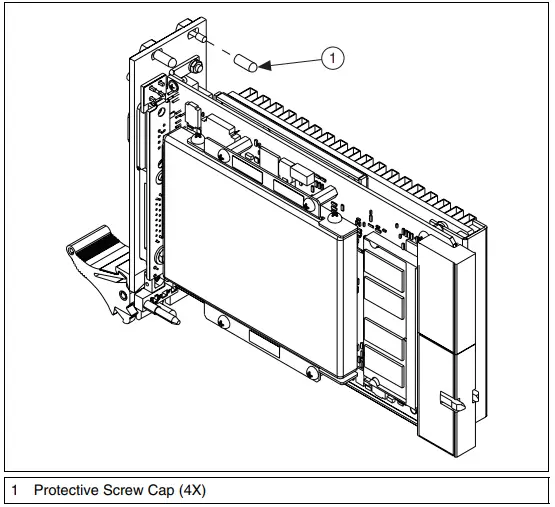 1

1 Protective Screw Cap (4X)