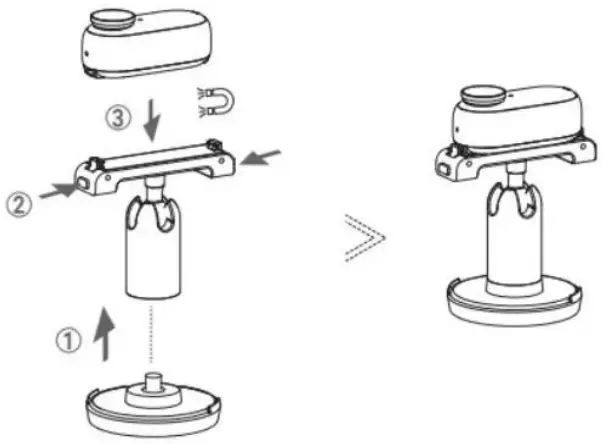 ③
②
①