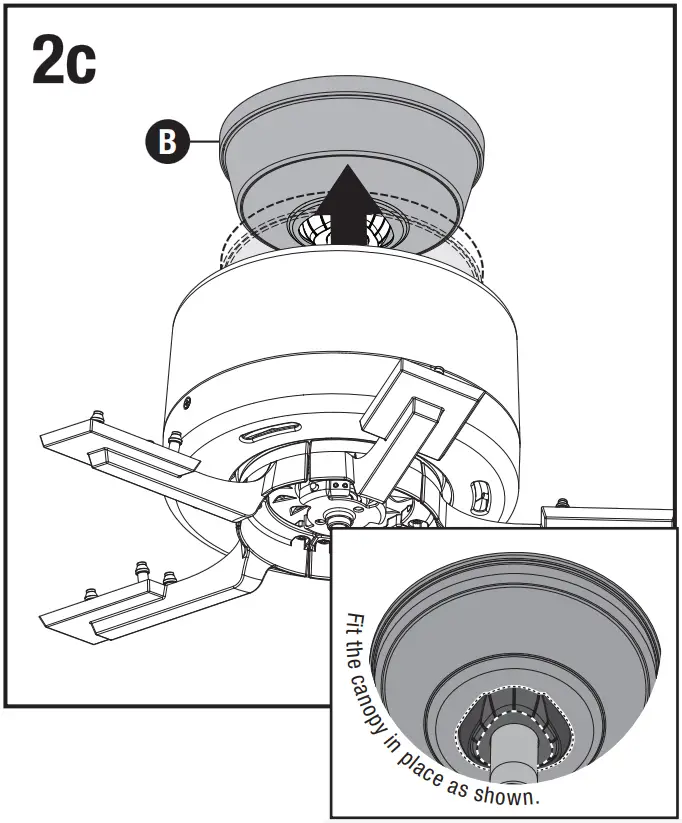 2c

B

Fit the canopy in place as shown.