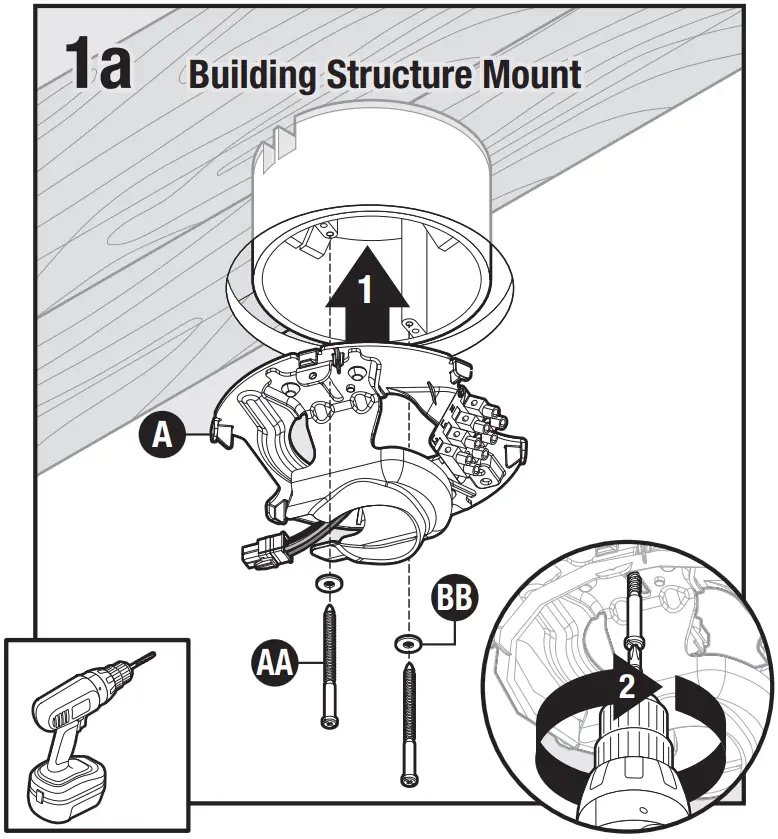 1a Building Structure Mount

1

A

BB

AA

2