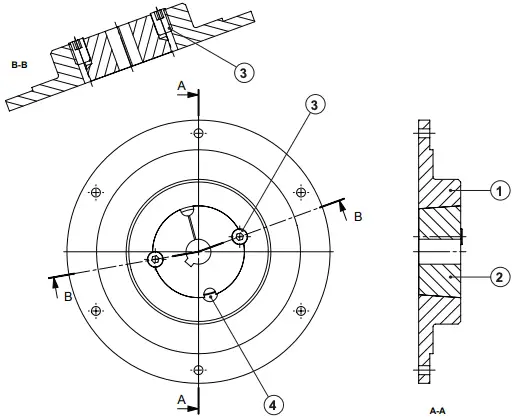 B-B

3

A

3

B

1

2

B

A

4

A-A