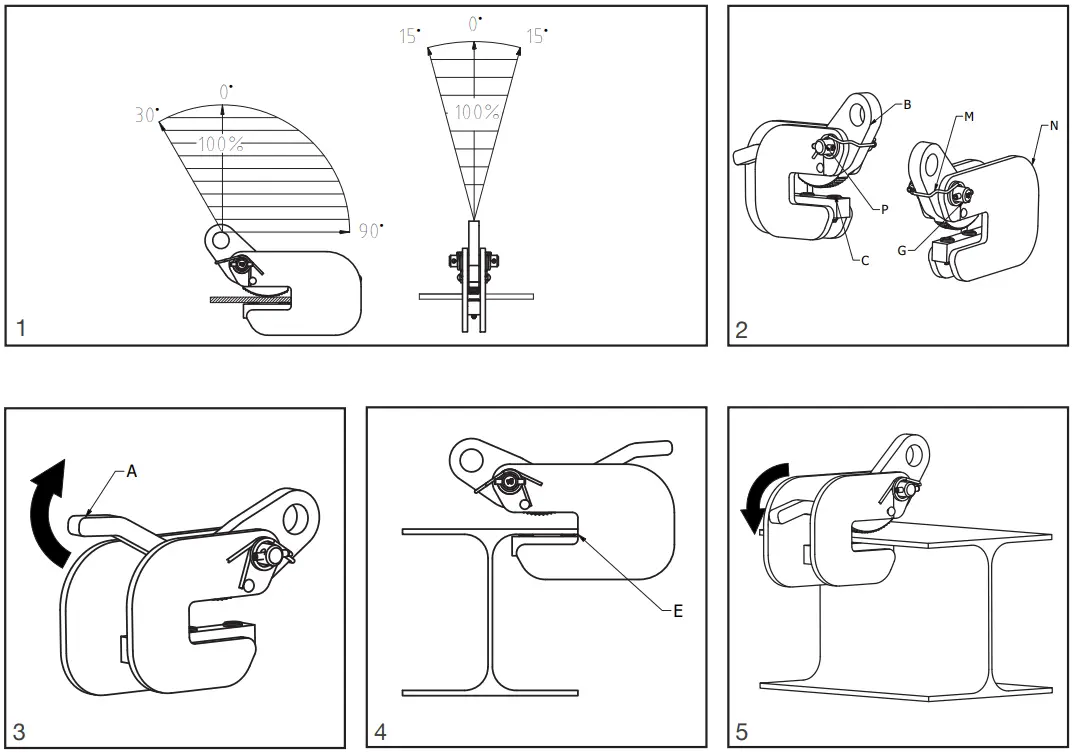 0°
30°
100%
90°
15°
0°
15°
100%
1

B
M
N
P
G
C
2

A
3

E
4

5