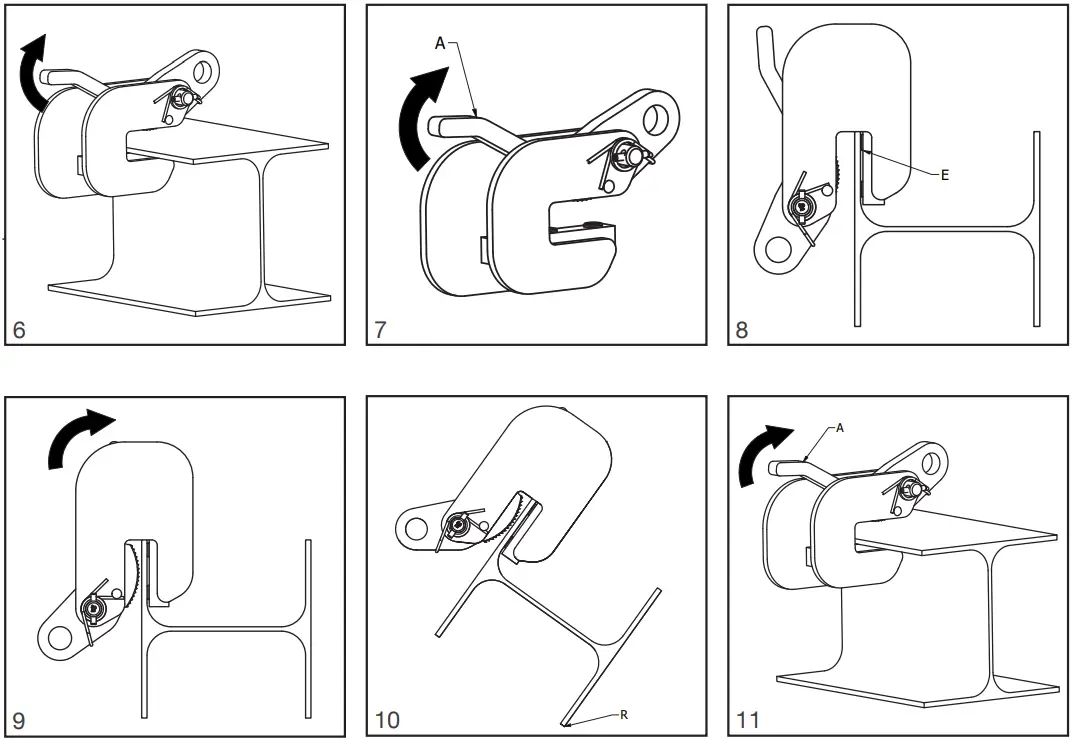 6

A
7

E
8

9

R
10

A
11