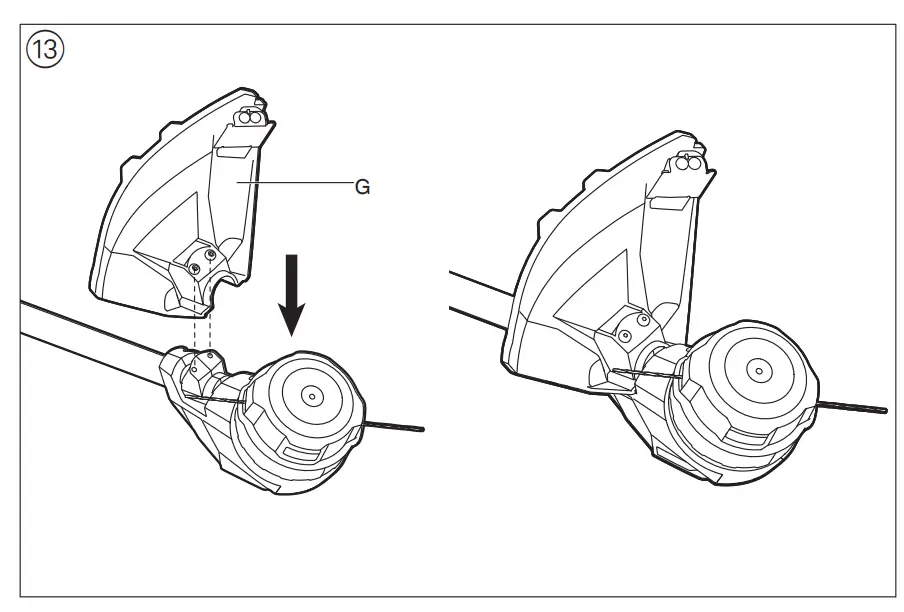 13

G