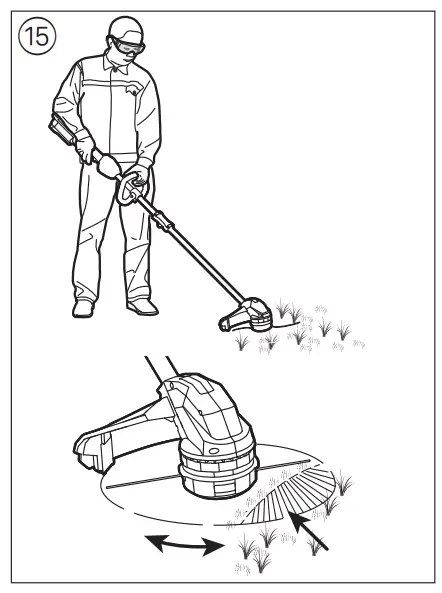 15