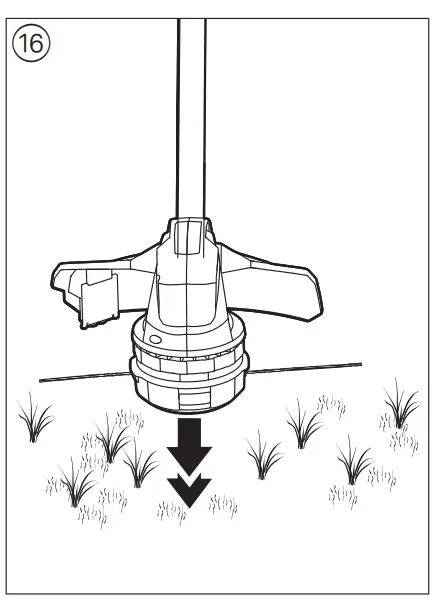 ⑯