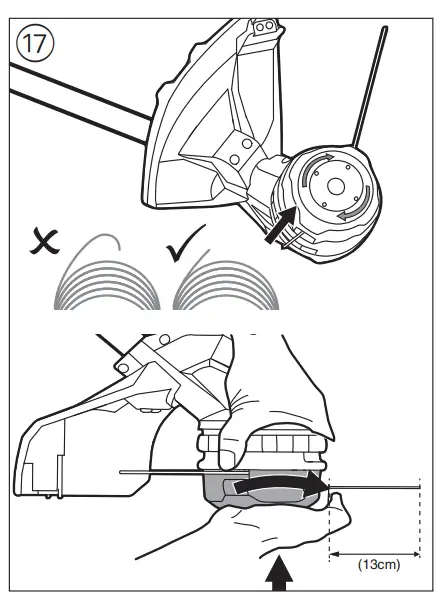 17

(13cm)