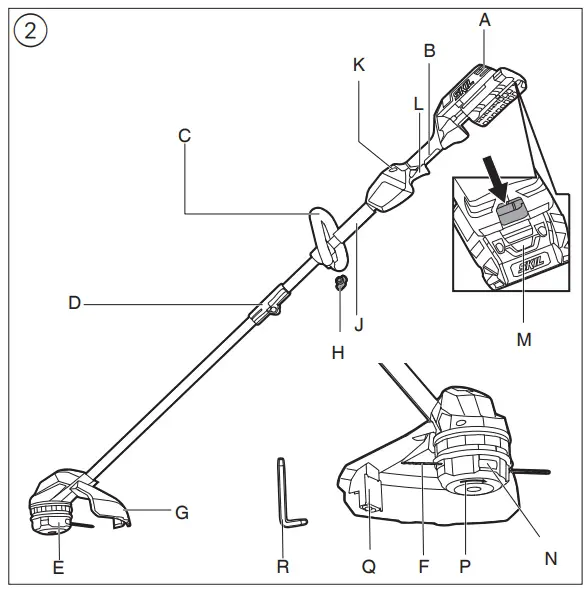 2
A
B
K
L
C
SKIL
SKIL
D
J
H
M
G
E
R
Q
F
P
N