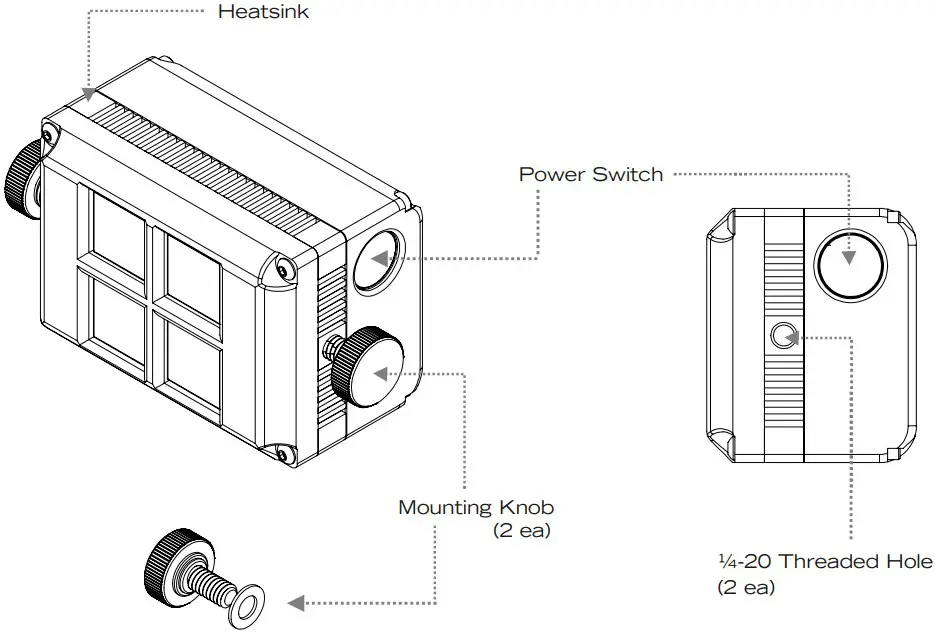 Heatsink

Power Switch

Mounting Knob
(2 ea)

¼-20 Threaded Hole
(2 ea)