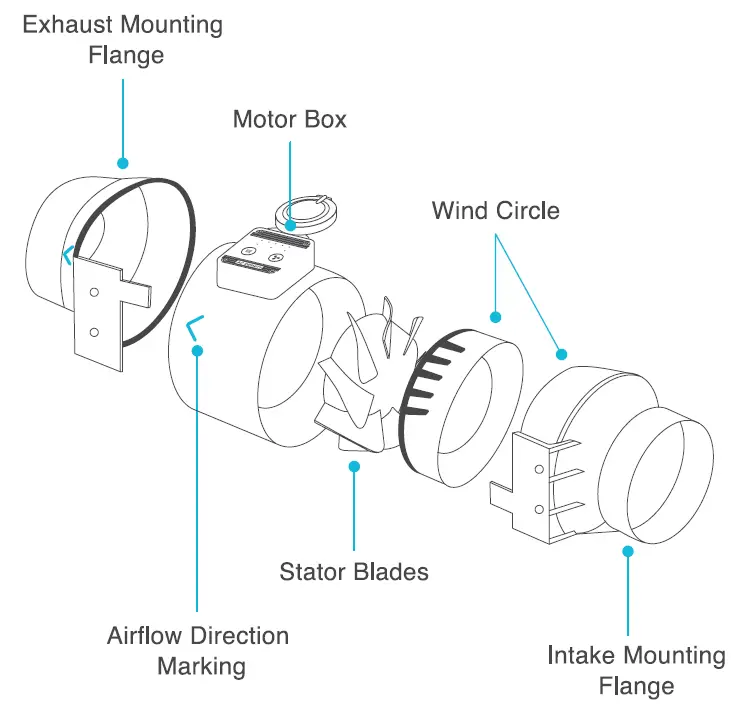 Exhaust Mounting Flange

Motor Box

Wind Circle

Stator Blades

Airflow Direction Marking

Intake Mounting Flange