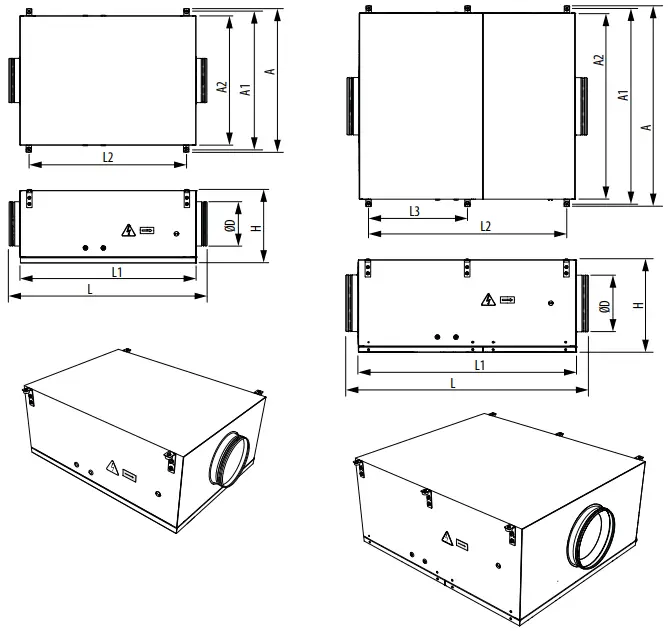 A2
A1
A
L2
ØD
H
L1
L
A2
A1
A
L3
L2
ØD
H
L1
L