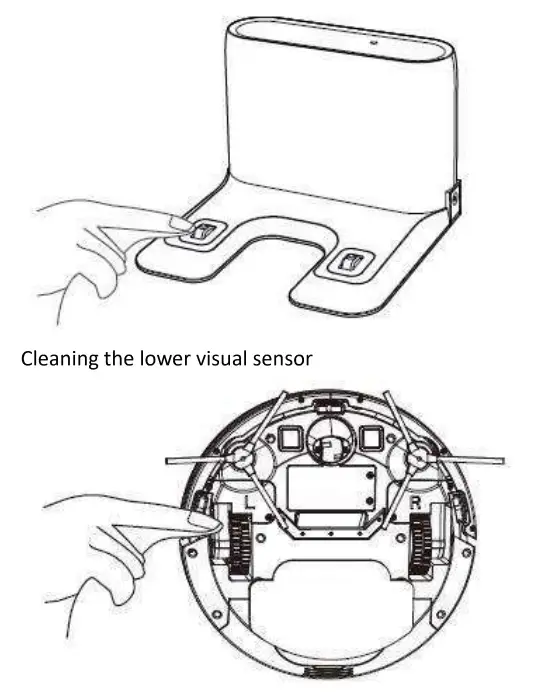 Cleaning the lower visual sensor

L

R