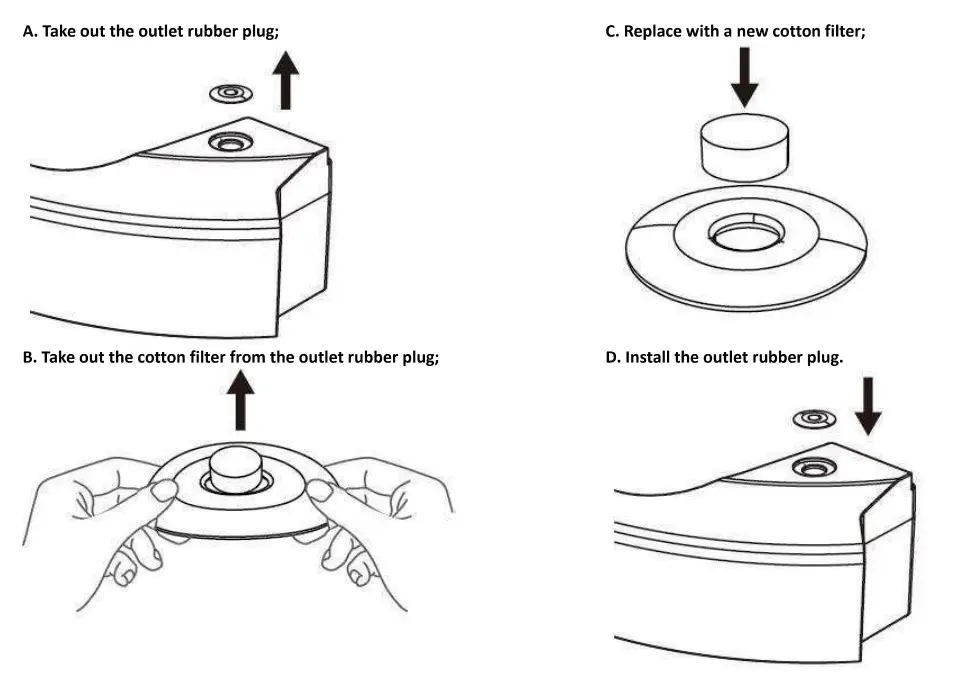 A. Take out the outlet rubber plug;

B. Take out the cotton filter from the outlet rubber plug;

C. Replace with a new cotton filter;

D. Install the outlet rubber plug.