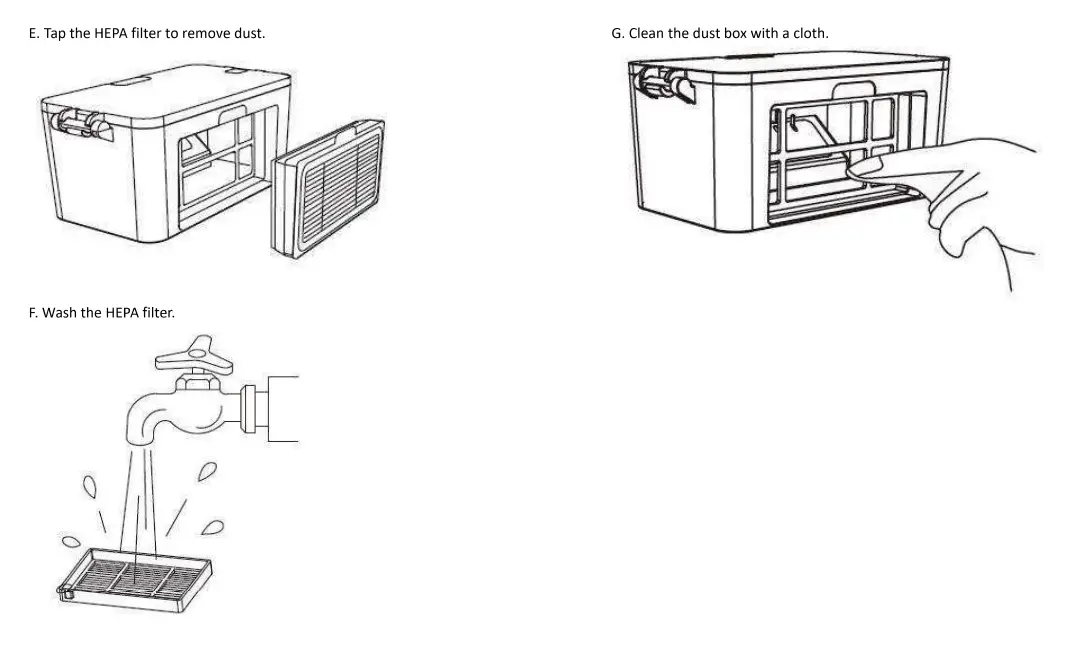 E. Tap the HEPA filter to remove dust.

F. Wash the HEPA filter.

G. Clean the dust box with a cloth.