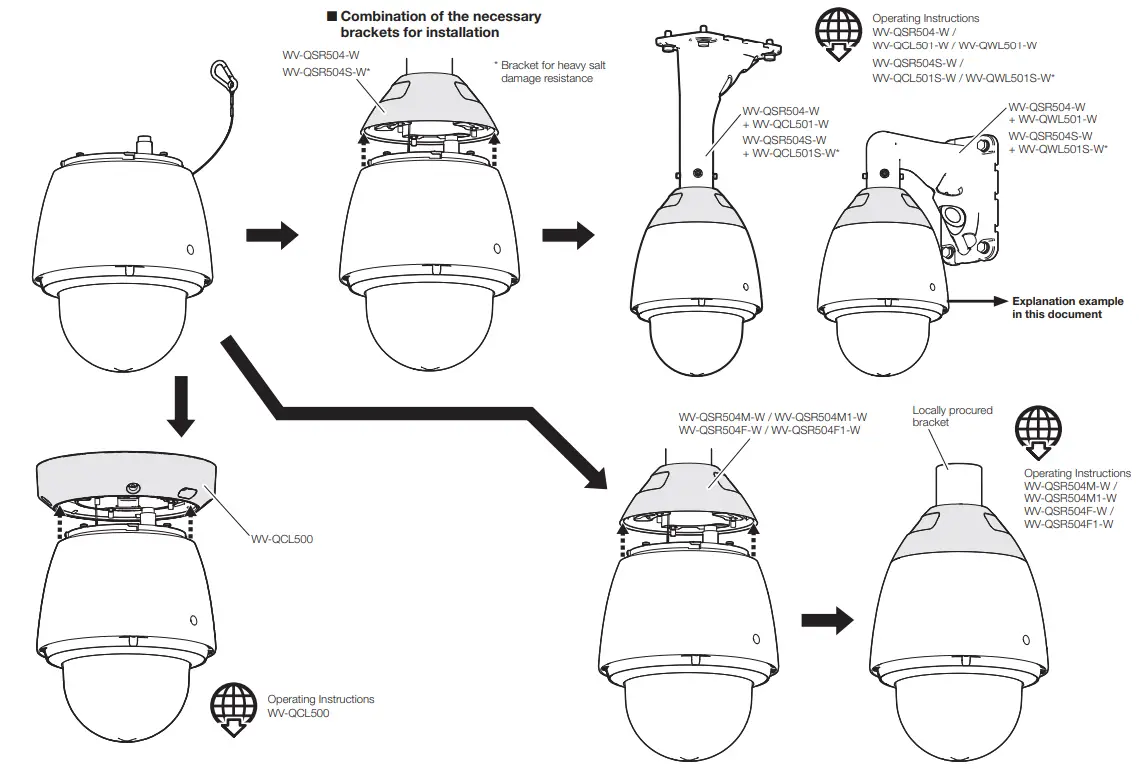 ■ Combination of the necessary brackets for installation

WV-QSR504-W
WV-QSR504S-W*

* Bracket for heavy salt damage resistance

Operating Instructions
WV-QSR504-W /
WV-QCL501-W / WV-QWL501-W
WV-QSR504S-W /
WV-QCL501S-W / WV-QWL501S-W*

WV-QSR504-W
+ WV-QCL501-W
WV-QSR504S-W
+ WV-QCL501S-W*

WV-QSR504-W
+ WV-QWL501-W
WV-QSR504S-W
+ WV-QWL501S-W*

Explanation example in this document

WV-QCL500

Operating Instructions
WV-QCL500

WV-QSR504M-W / WV-QSR504M1-W
WV-QSR504F-W / WV-QSR504F1-W

Locally procured bracket

Operating Instructions
WV-QSR504M-W /
WV-QSR504M1-W
WV-QSR504F-W /
WV-QSR504F1-W