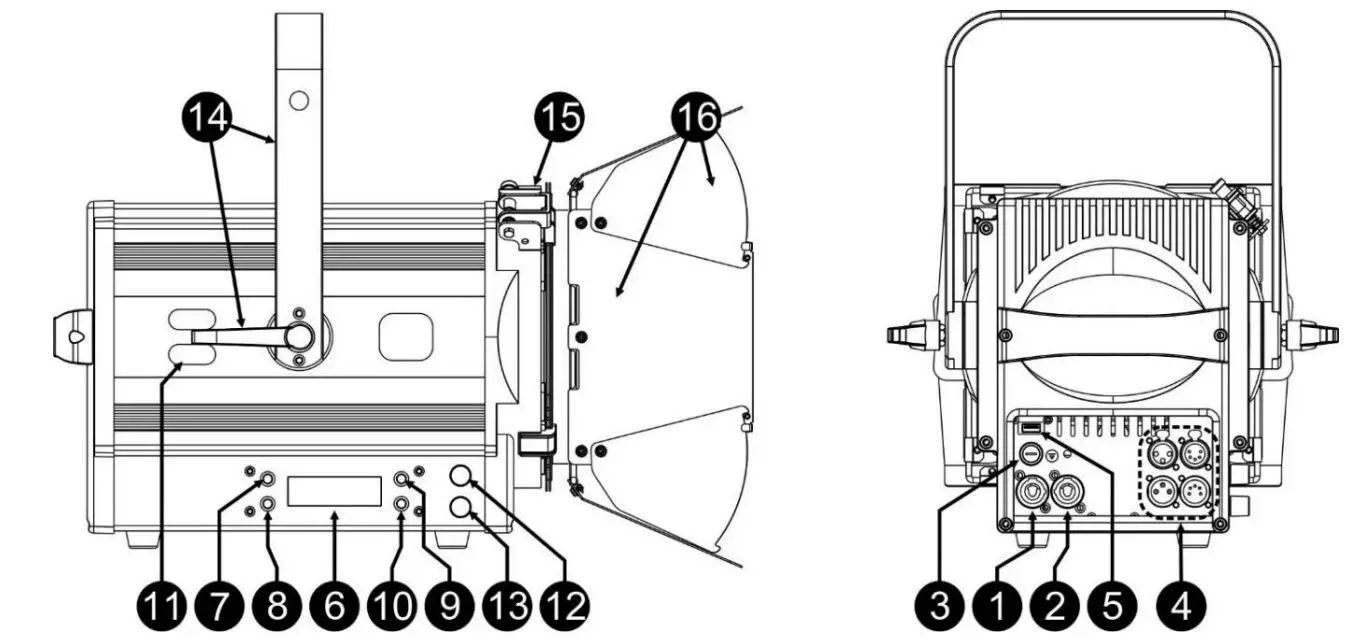 14
15
16
11 7 8 6 10 9 13 12
3 1 2 5 4