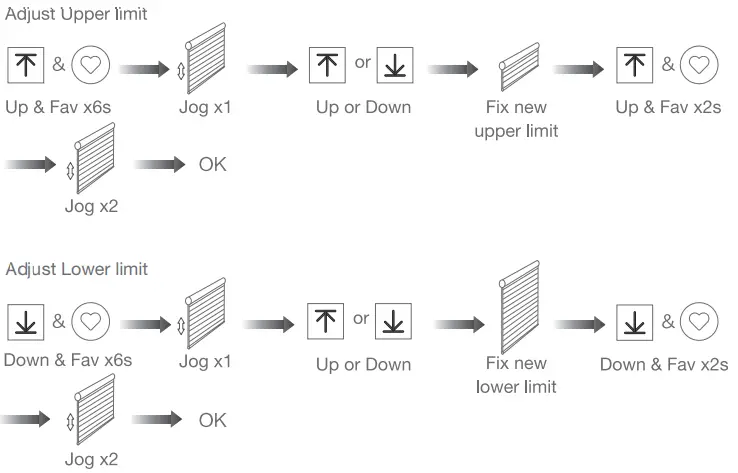 Adjust Upper limit

&

Up & Fav x6s

Jog x1

or

Up or Down

Fix new upper limit

&

Up & Fav x2s

Jog x2

OK

Adjust Lower limit

&

Down & Fav x6s

Jog x1

or

Up or Down

Fix new lower limit

&

Down & Fav x2s

Jog x2

OK