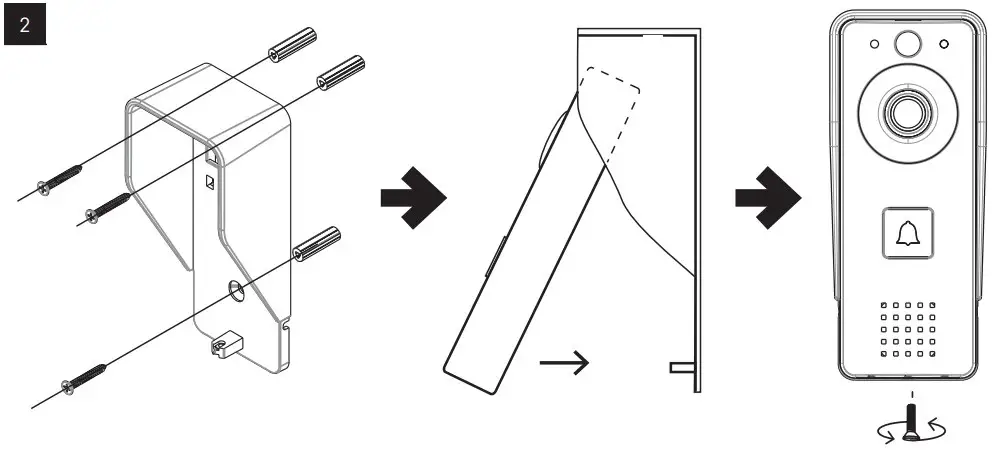 2