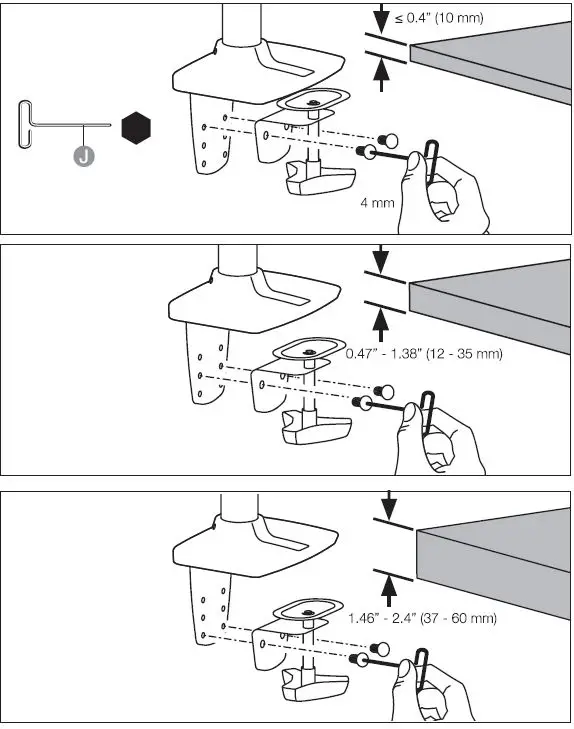 ≤ 0.4" (10 mm)

J

4 mm

0.47" - 1.38" (12 - 35 mm)

1.46" - 2.4" (37 - 60 mm)