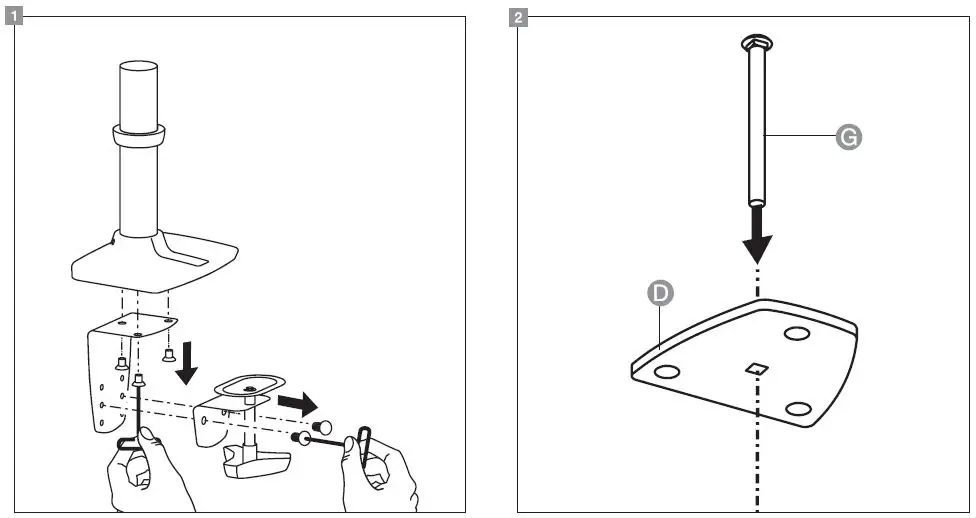 1

2

G

D