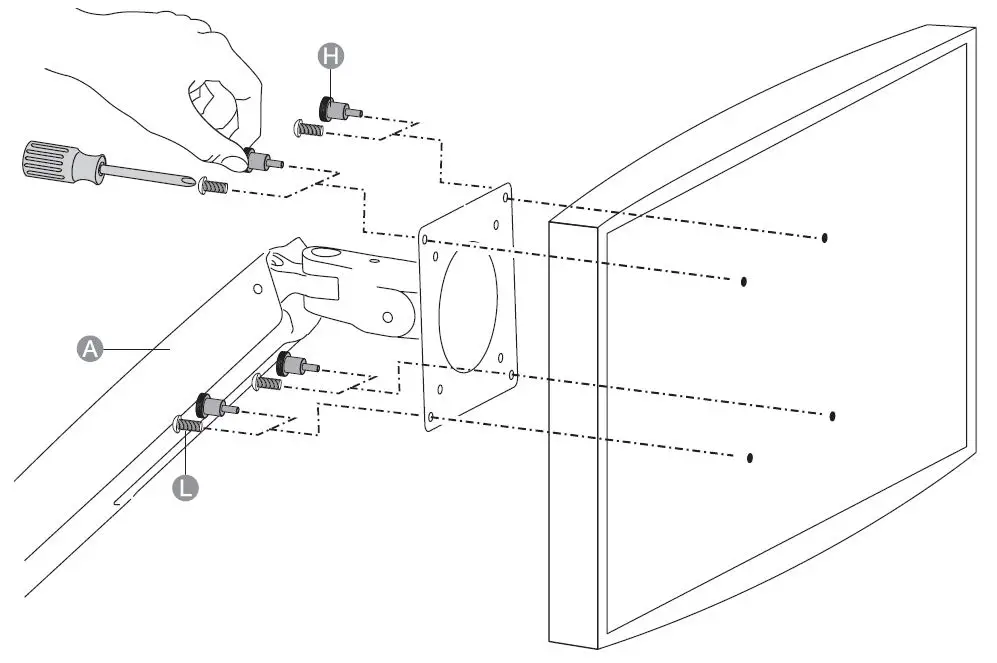 H

A

L